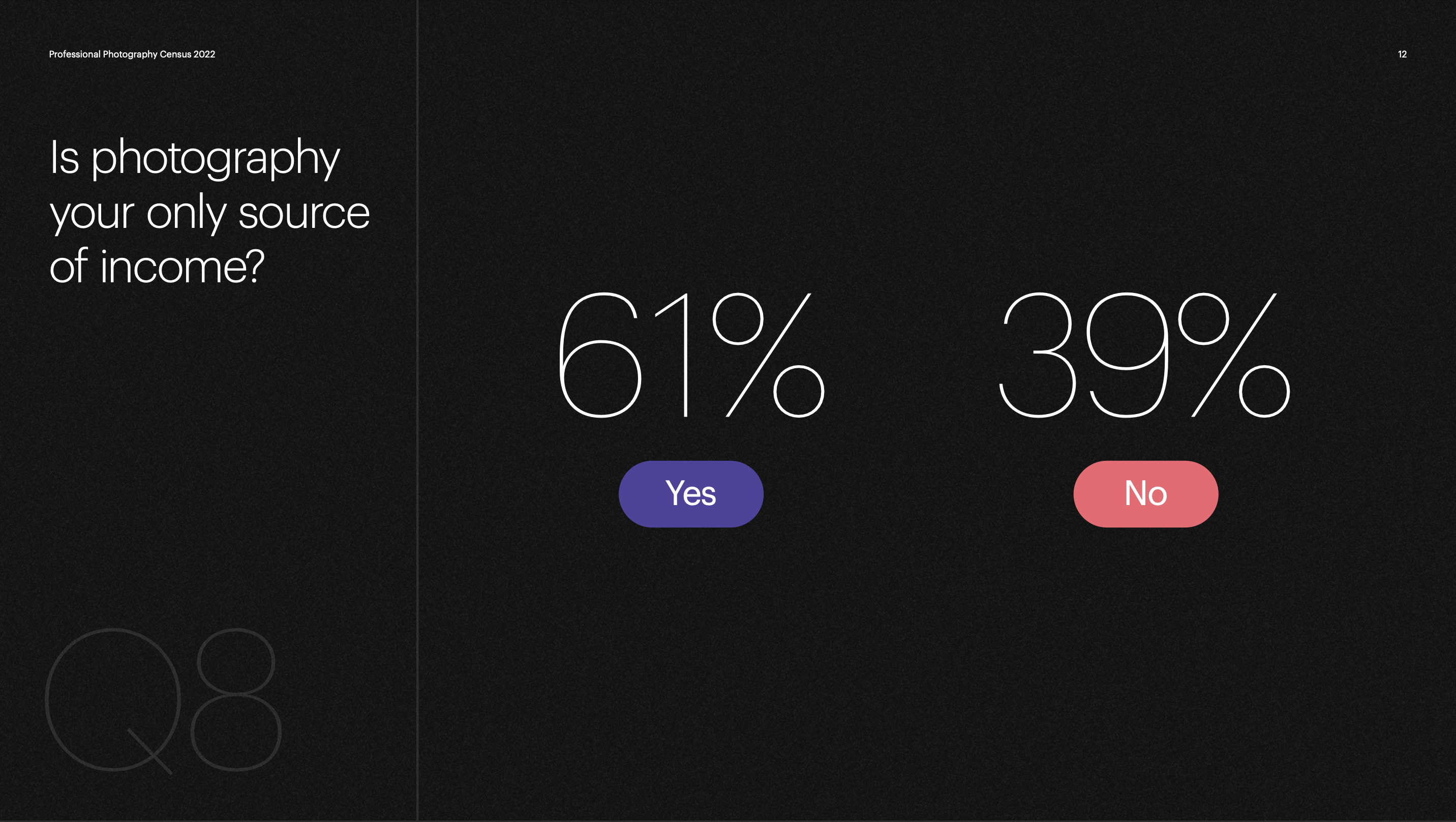 Professional Photography Census 2022

12

Is photography your only source of income?

Q8

61%

Yes

39%

No